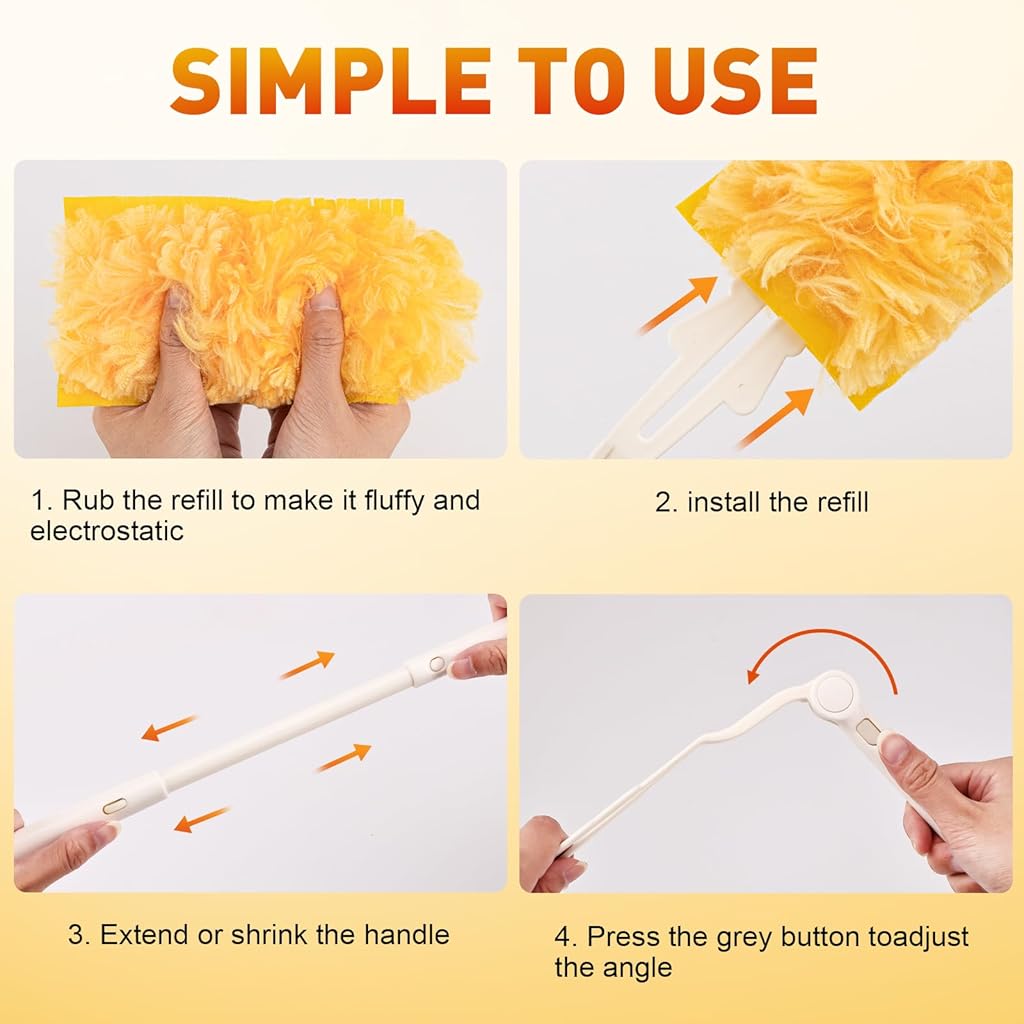 SIMPLE TO USE

1. Rub the refill to make it fluffy and electrostatic

2. install the refill

3. Extend or shrink the handle

4. Press the grey button toadjust the angle